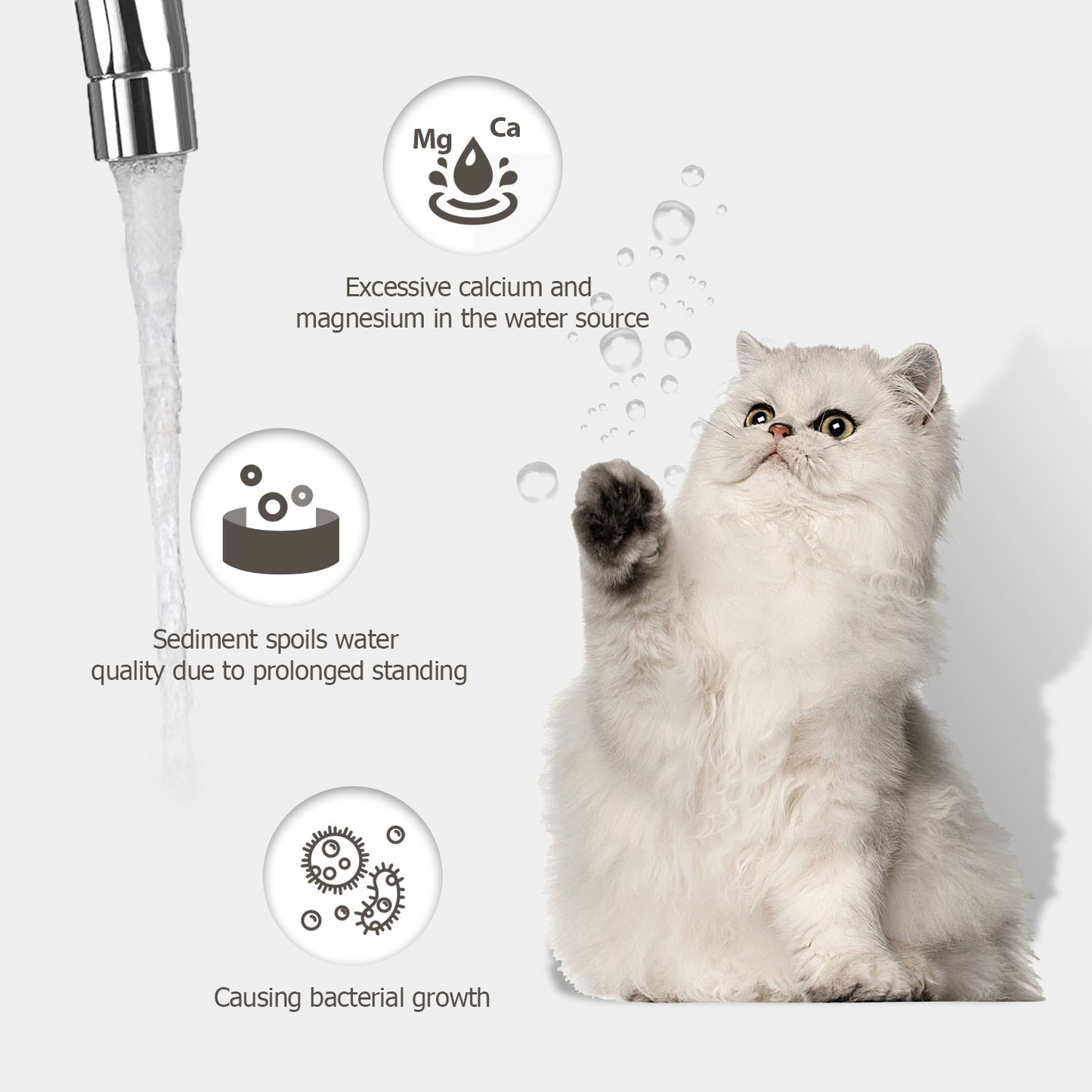 Mg Ca

Excessive calcium and magnesium in the water source

Sediment spoils water quality due to prolonged standing

Causing bacterial growth