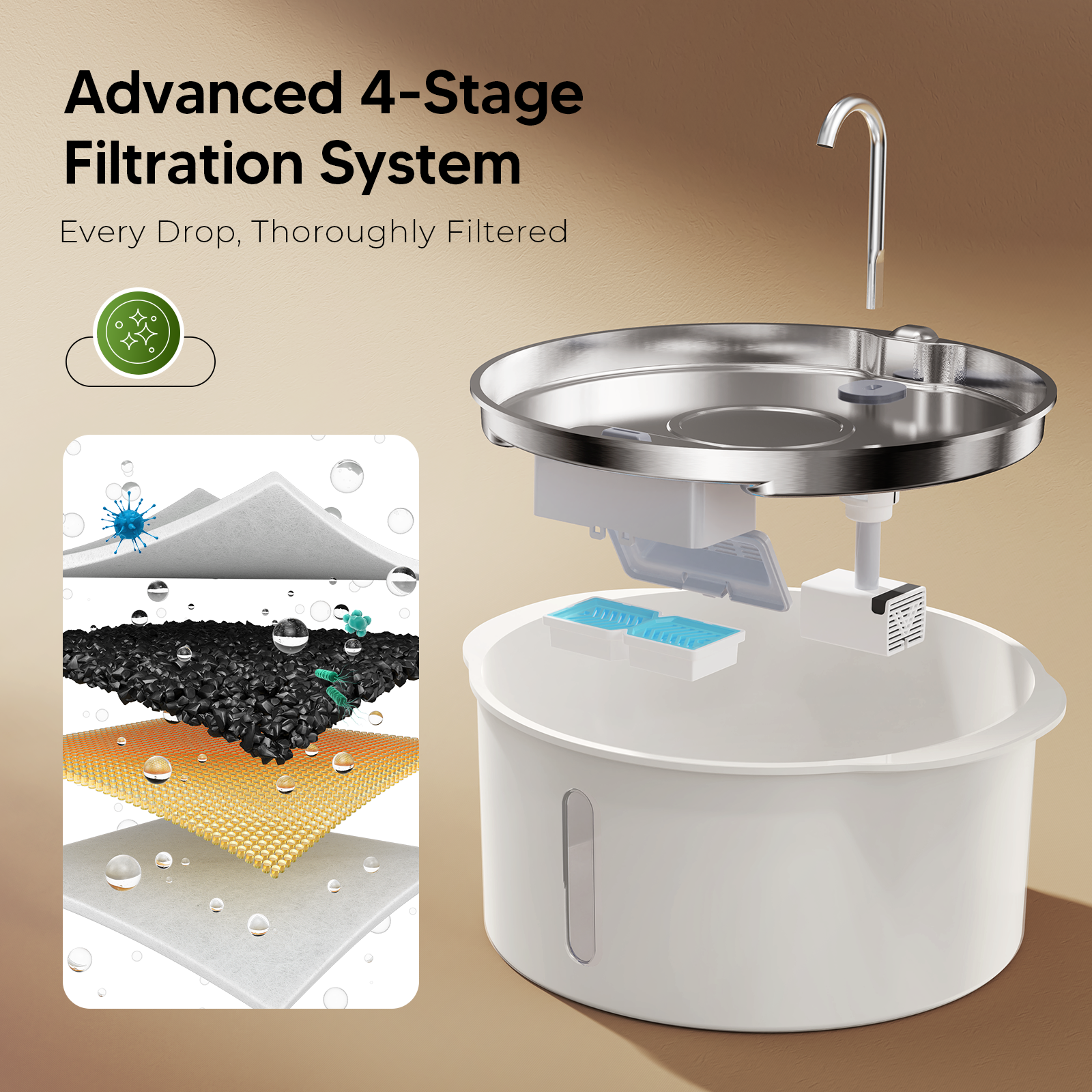 Advanced 4-Stage Filtration System

Every Drop, Thoroughly Filtered