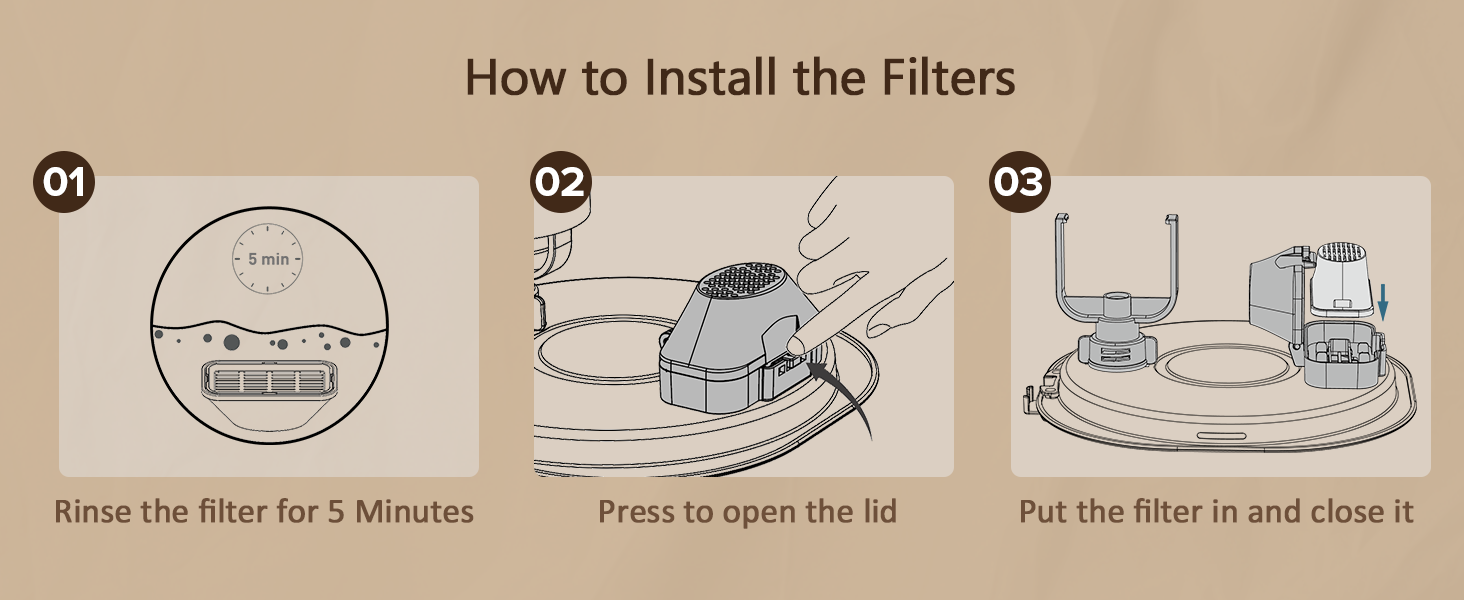 How to Install the Filters

01

5 min

Rinse the filter for 5 Minutes

02

Press to open the lid

03

Put the filter in and close it