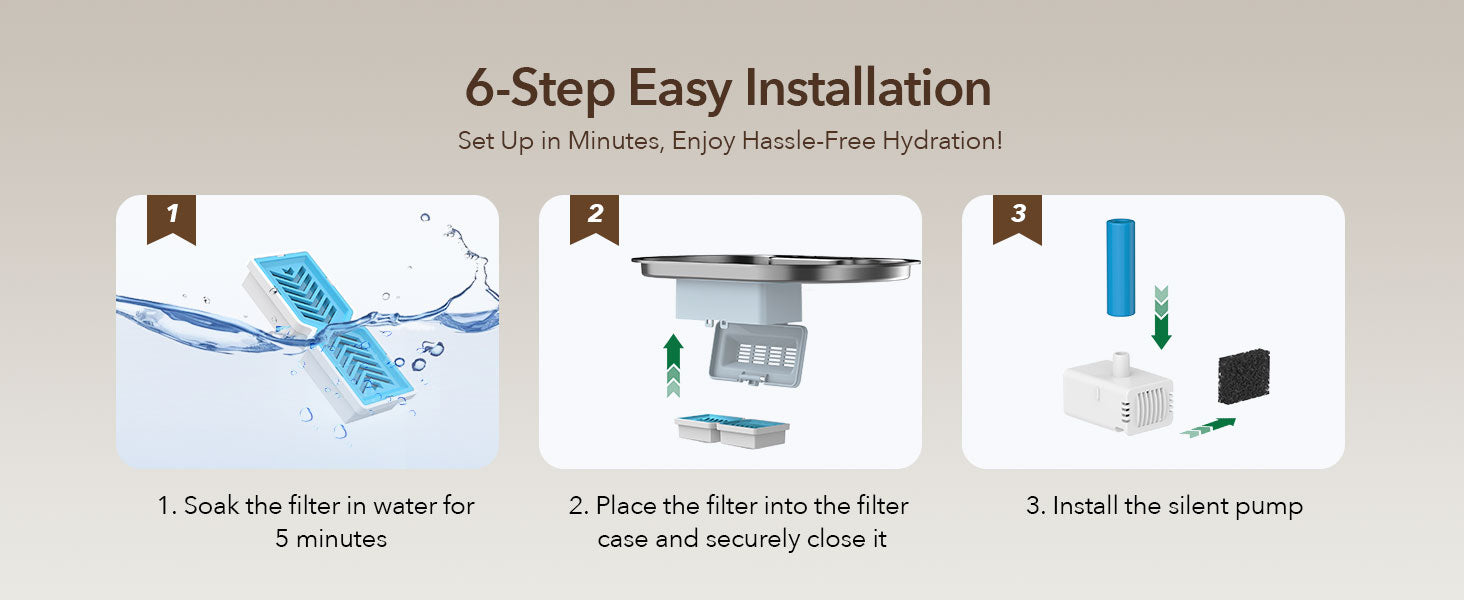 6-Step Easy Installation

Set Up in Minutes, Enjoy Hassle-Free Hydration!

1

1. Soak the filter in water for 5 minutes

2

2. Place the filter into the filter case and securely close it

3

3. Install the silent pump