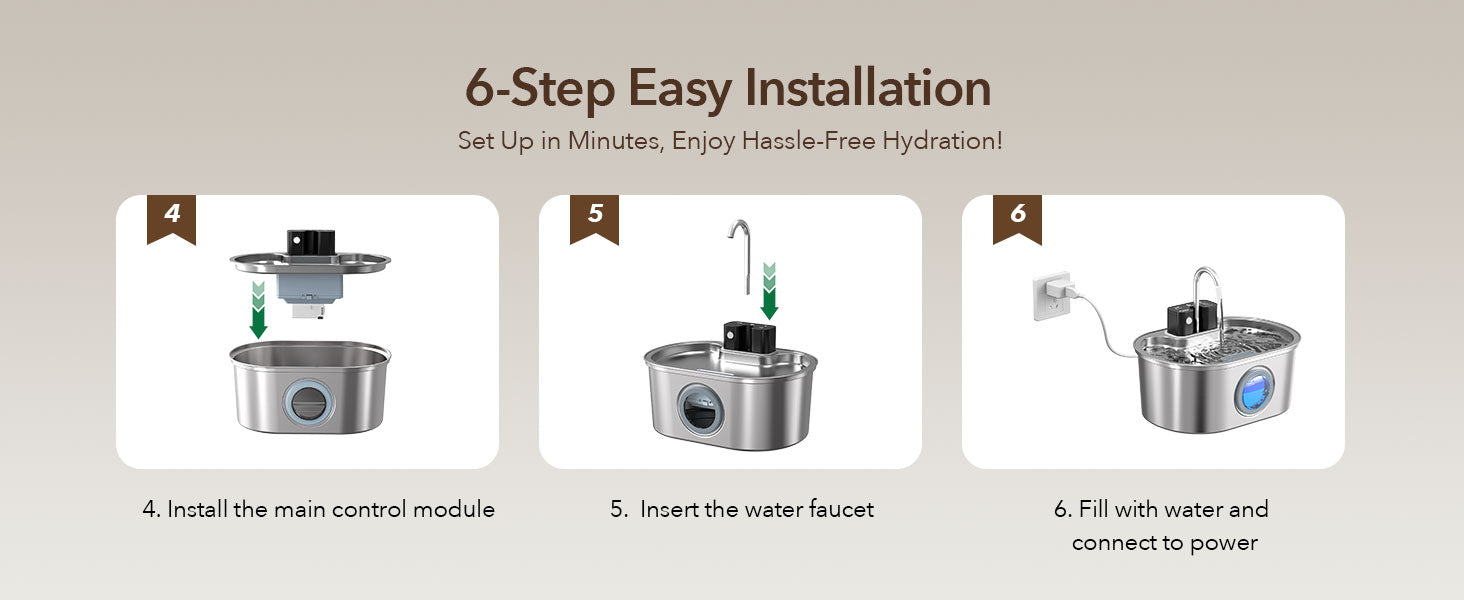 6-Step Easy Installation

Set Up in Minutes, Enjoy Hassle-Free Hydration!

4

5

6

4. Install the main control module

5. Insert the water faucet

6. Fill with water and connect to power