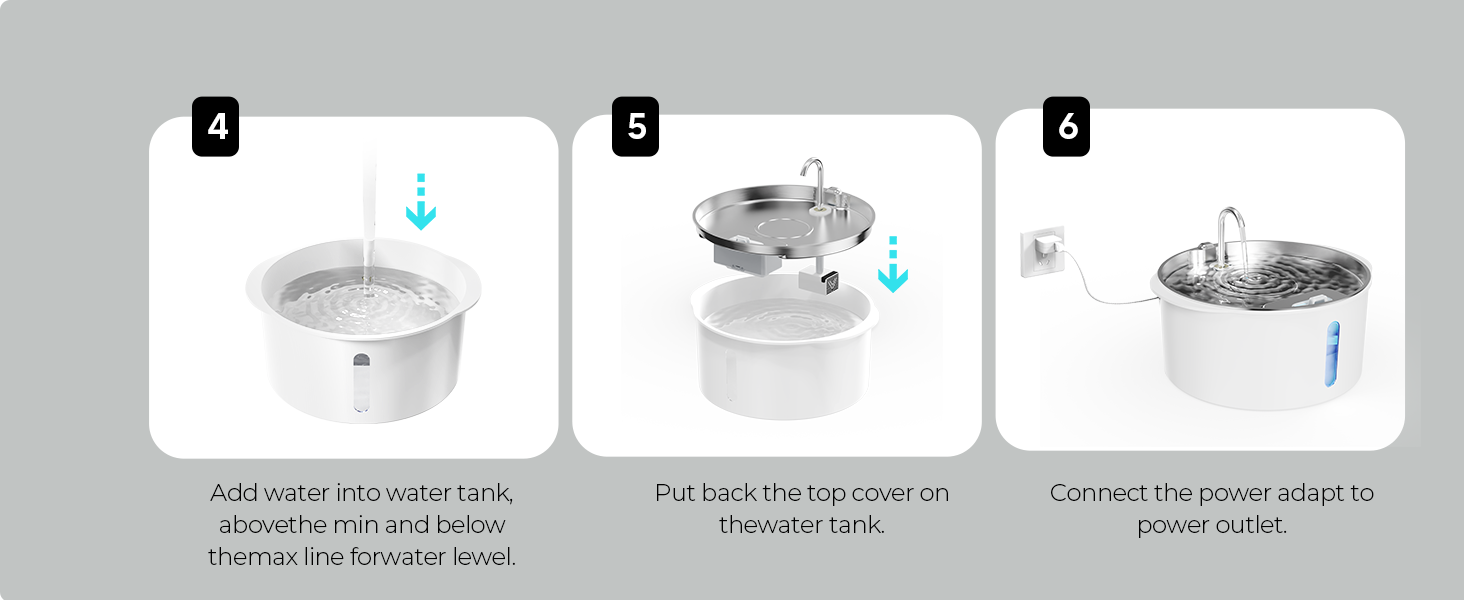 4

Add water into water tank, abovethe min and below themax line forwater lewel.

5

Put back the top cover on thewater tank.

6

Connect the power adapt to power outlet.