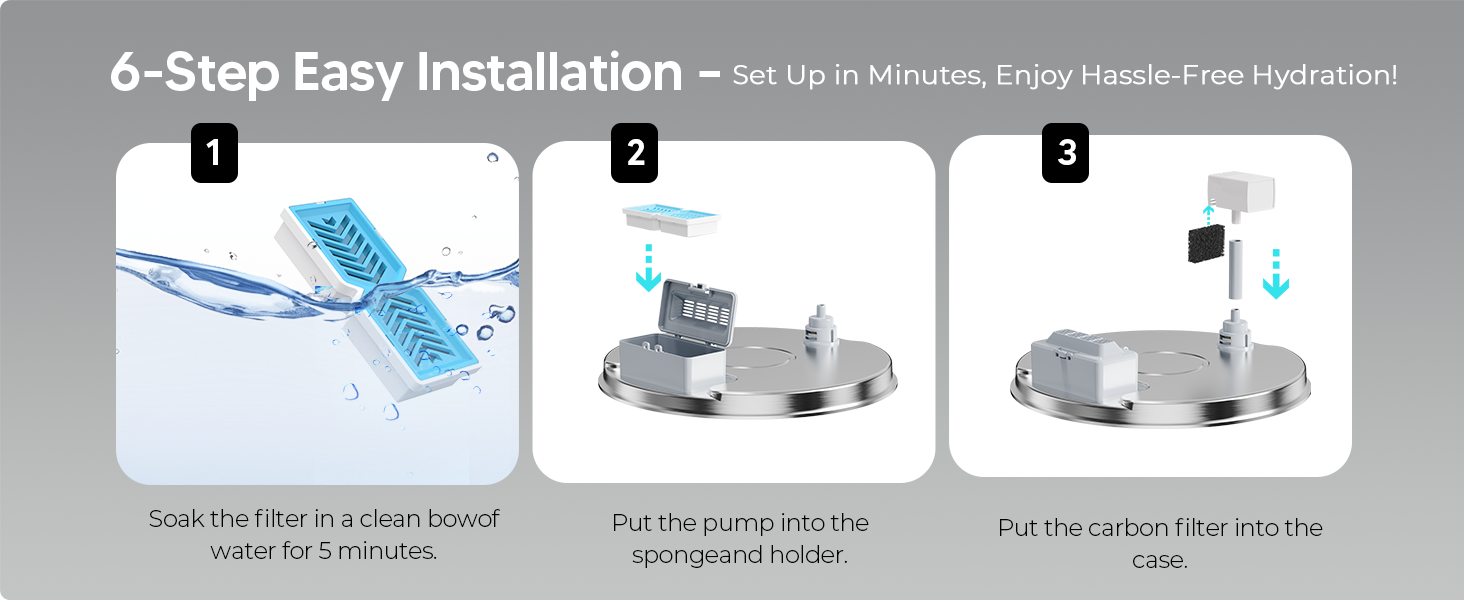 6-Step Easy Installation – Set Up in Minutes, Enjoy Hassle-Free Hydration!

1

Soak the filter in a clean bowof water for 5 minutes.

2

Put the pump into the spongeand holder.

3

Put the carbon filter into the case.